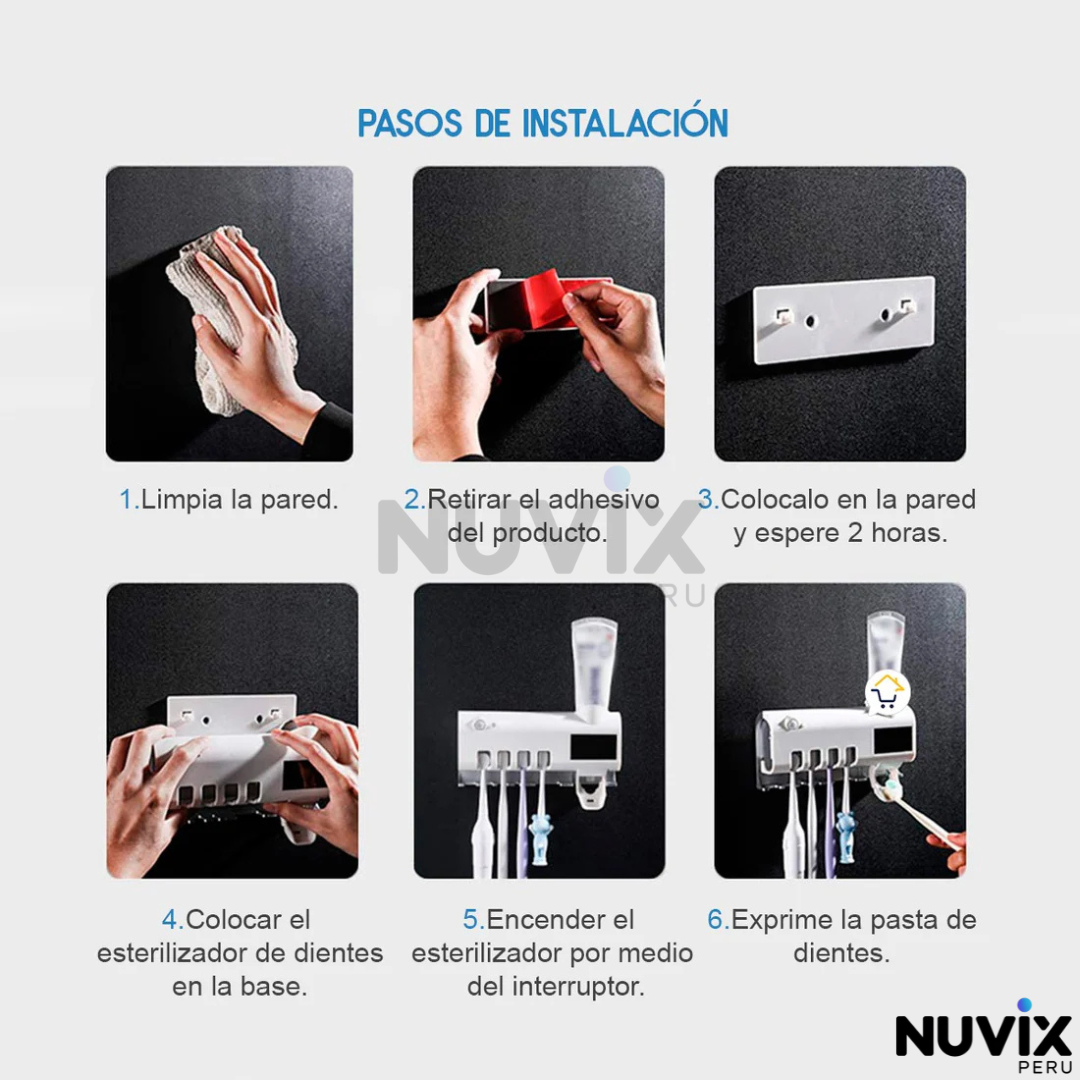 PASOS DE INSTALACIÓN

1.Limpia la pared.

2.Retirar el adhesivo del producto.

3.Colocalo en la pared y espere 2 horas.

NUVIX
PERU

4.Colocar el esterilizador de dientes en la base.

5.Encender el esterilizador por medio del interruptor.

6.Exprime la pasta de dientes.

NUVIX
PERU